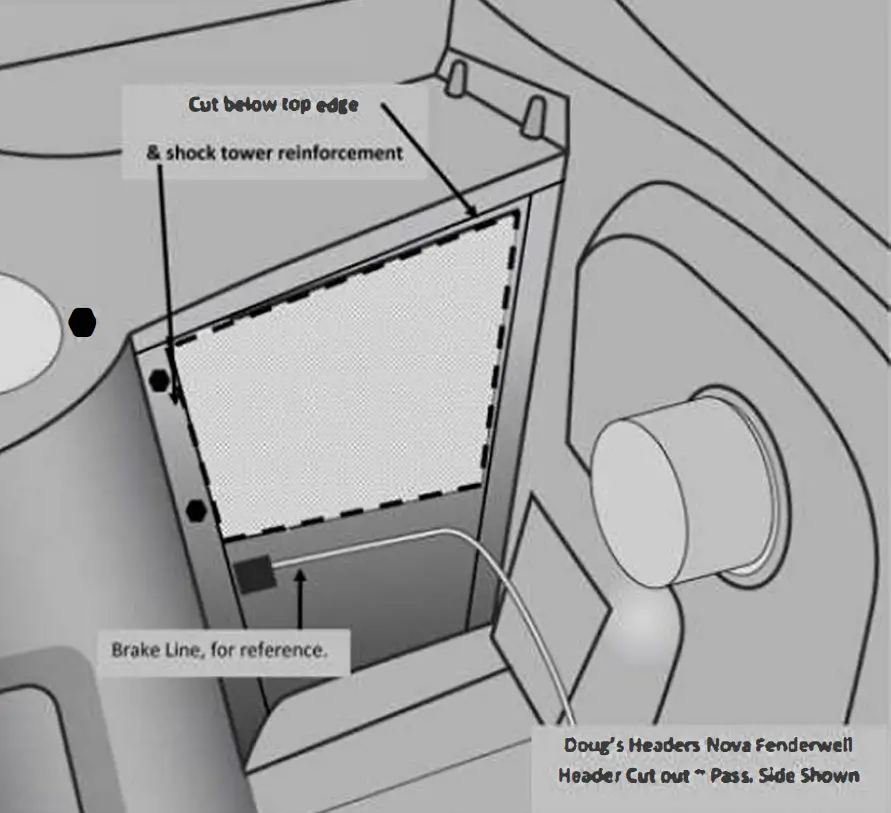 Cut below top edge

& shock tower reinforcement

Brake Line, for reference.

Doug's Headers Nova Fenderwell Header Cut out ~ Pass. Side Shown