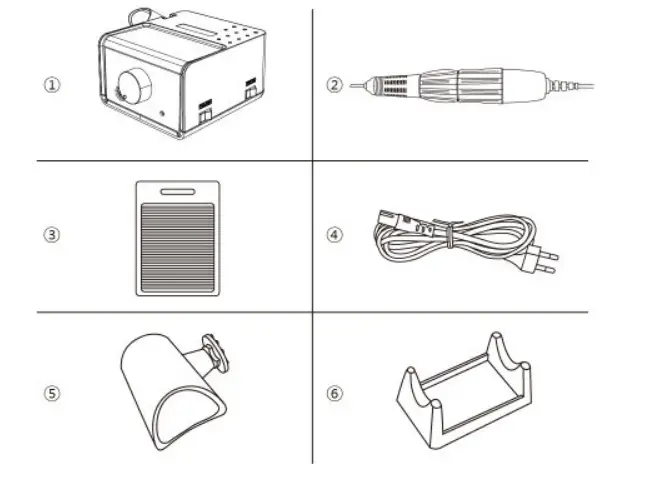 ①

②

③

④

⑤

⑥