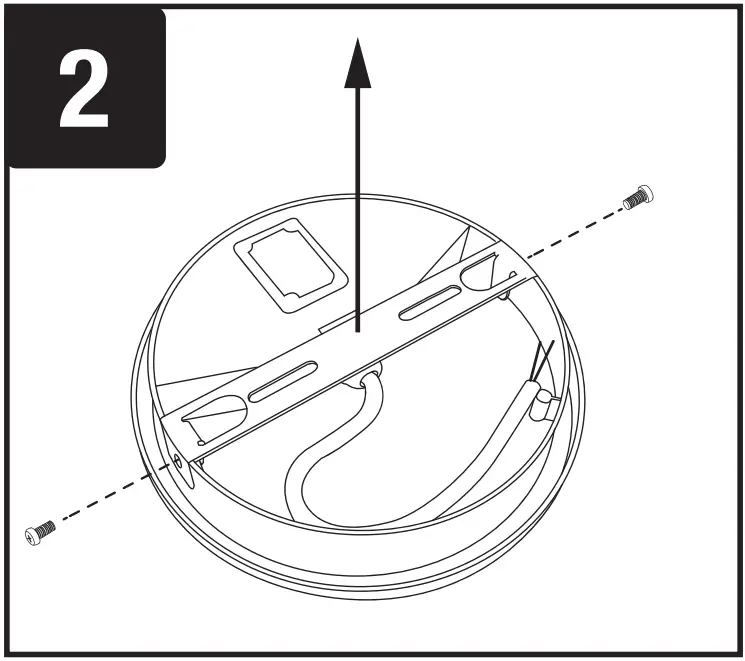 2