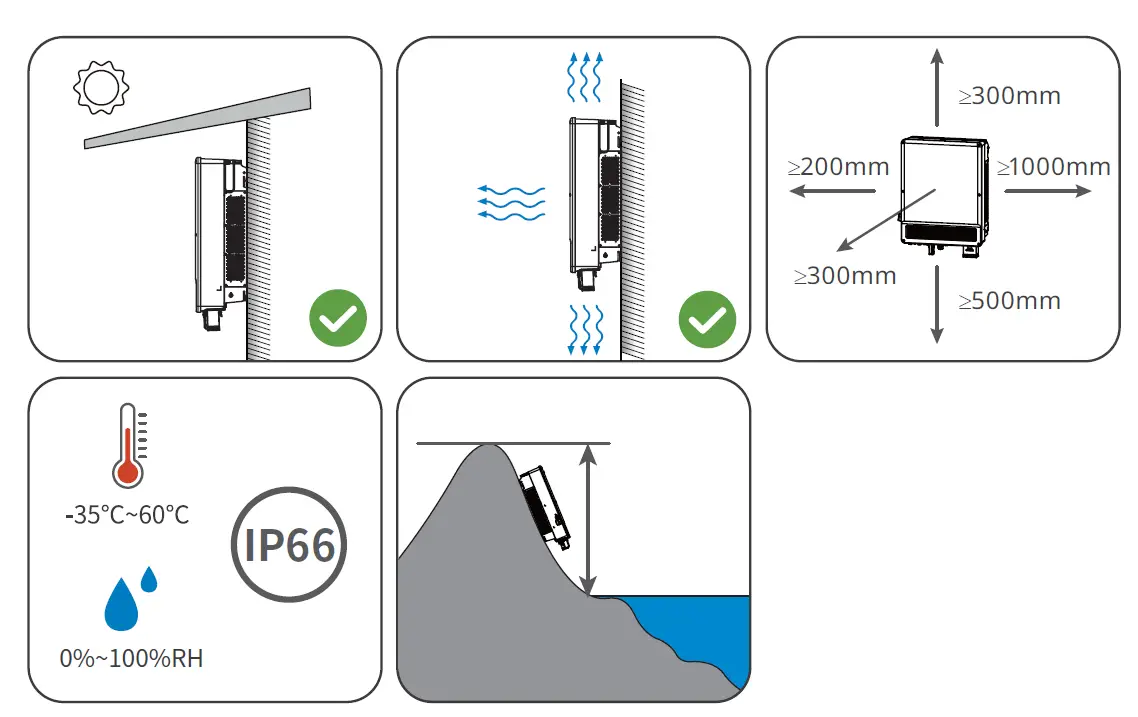 ≥300mm

≥200mm

≥1000mm

≥300mm

≥500mm

-35℃~60℃

IP66

0%~100%RH