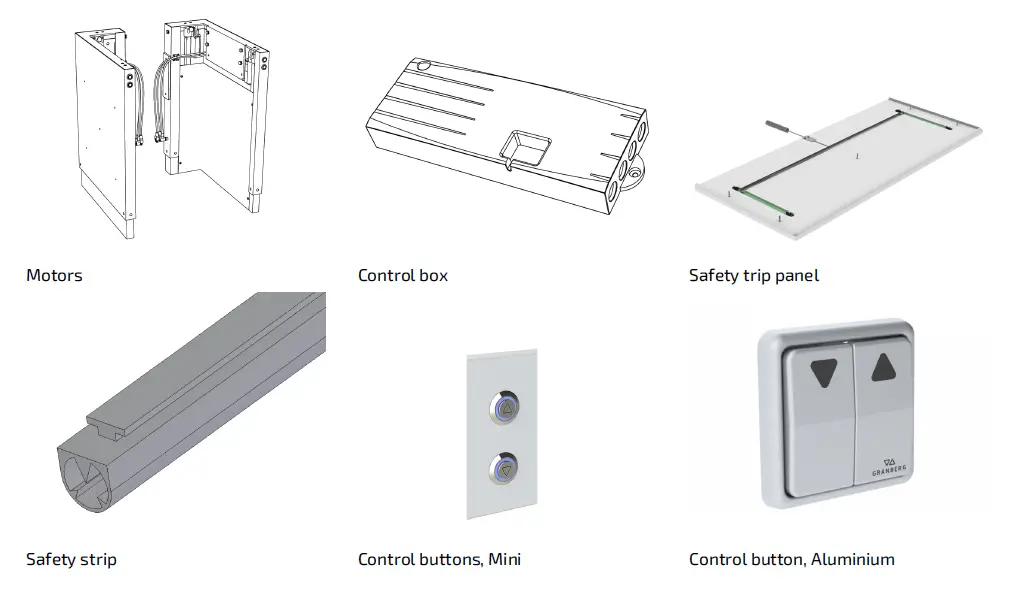 Motors

Control box

Safety trip panel

Safety strip

Control buttons, Mini

GRANBERG

Control button, Aluminium