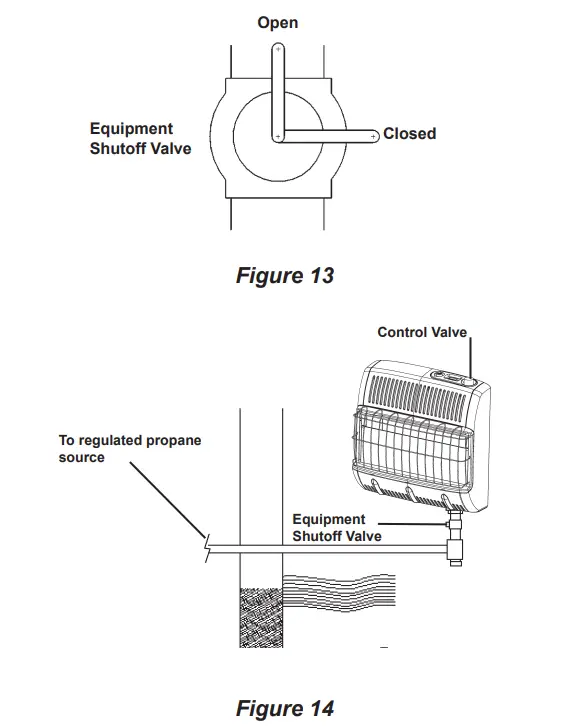 Open

Equipment Shutoff Valve

Closed

Figure 13

Control Valve

To regulated propane source

Equipment Shutoff Valve

Figure 14