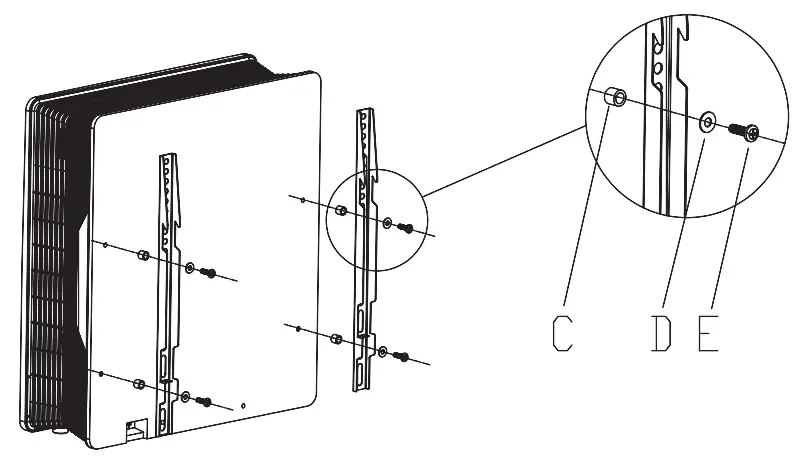 C D E