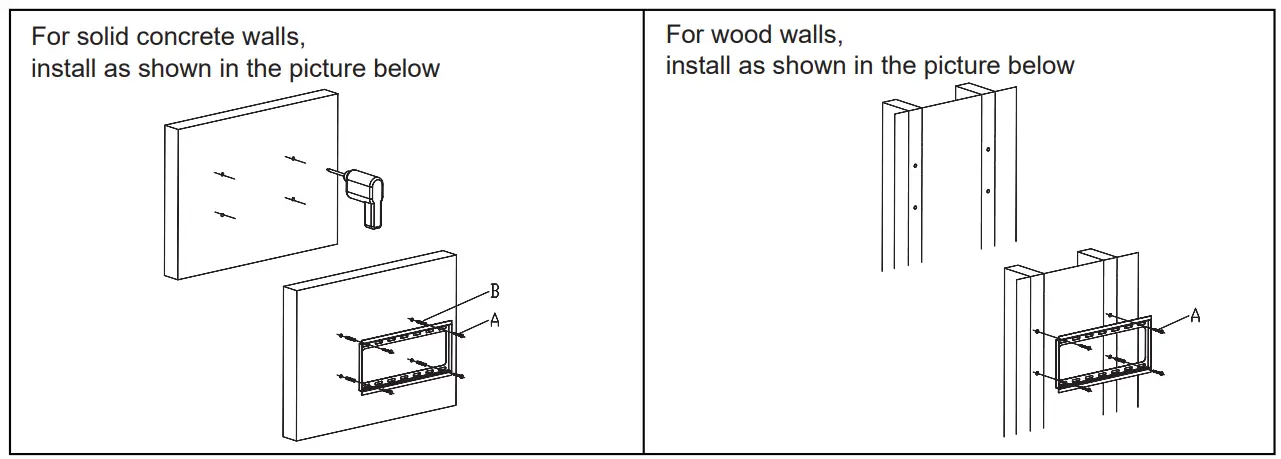 For solid concrete walls,
install as shown in the picture below

B
A

For wood walls,
install as shown in the picture below

A