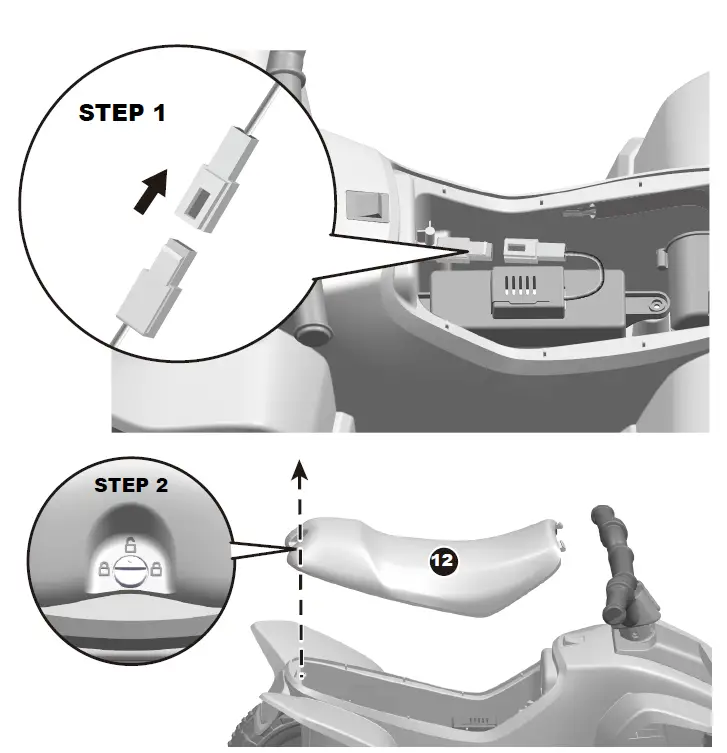 STEP 1

STEP 2

12