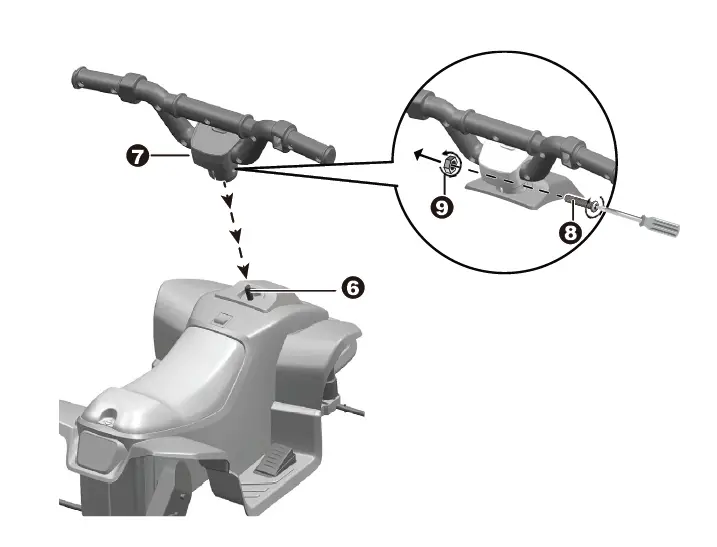 7
9
8
6