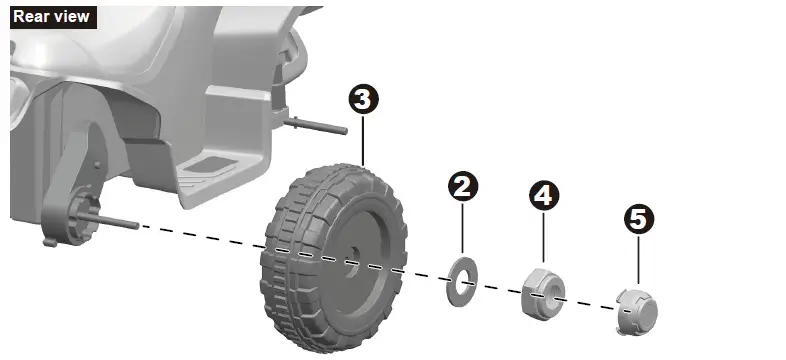 Rear view

3

2

4

5