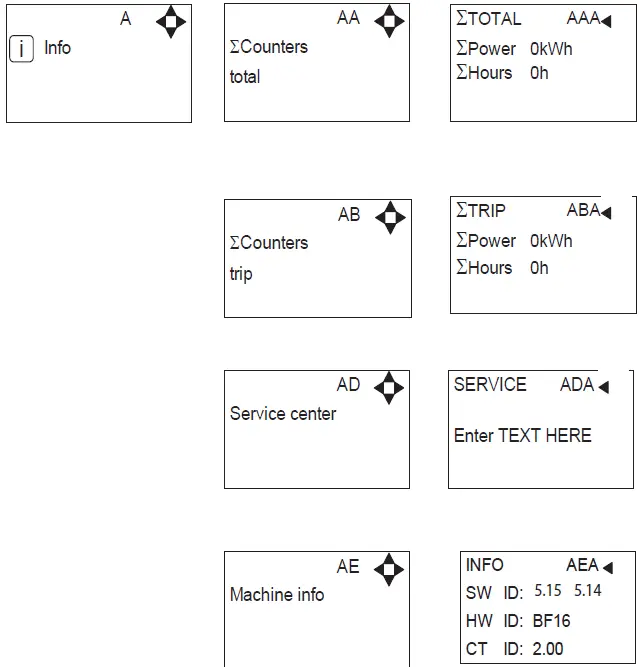 A
i Info

AA
ΣCounters
total

ΣTOTAL AAA
ΣPower 0kWh
ΣHours 0h

AB
ΣCounters
trip

ΣTRIP ABA
ΣPower 0kWh
ΣHours 0h

AD
Service center

SERVICE ADA
Enter TEXT HERE

AE
Machine info

INFO AEA
SW ID: 5.15 5.14
HW ID: BF16
CT ID: 2.00