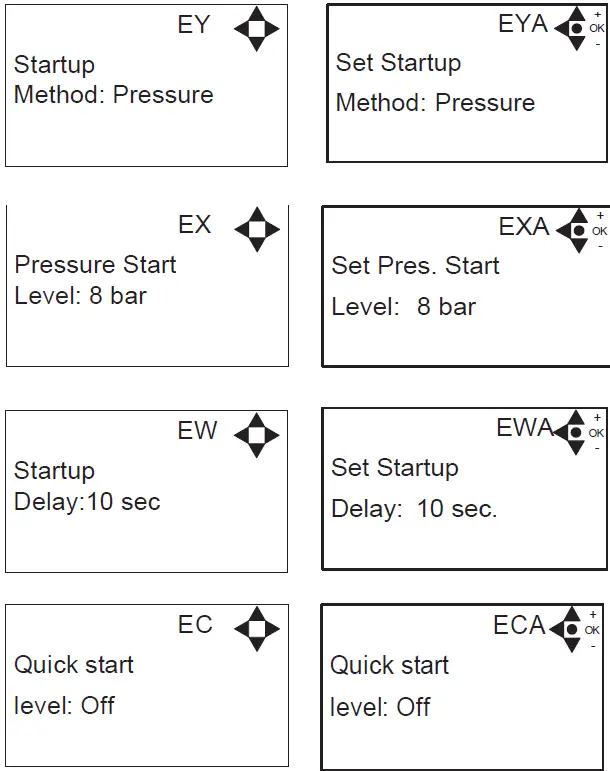 EY

Startup
Method: Pressure

EYA
+
OK
-

Set Startup

Method: Pressure

EX

Pressure Start
Level: 8 bar

EXA
+
OK
-

Set Pres. Start

Level: 8 bar

EW

Startup
Delay:10 sec

EWA
+
OK
-

Set Startup

Delay: 10 sec.

EC

Quick start

level: Off

ECA
+
OK
-

Quick start

level: Off