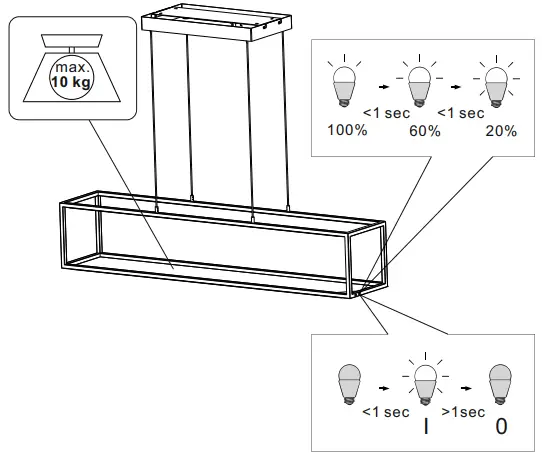 max.
10 kg

<1 sec <1 sec
100% 60% 20%

<1 sec >1sec
I 0