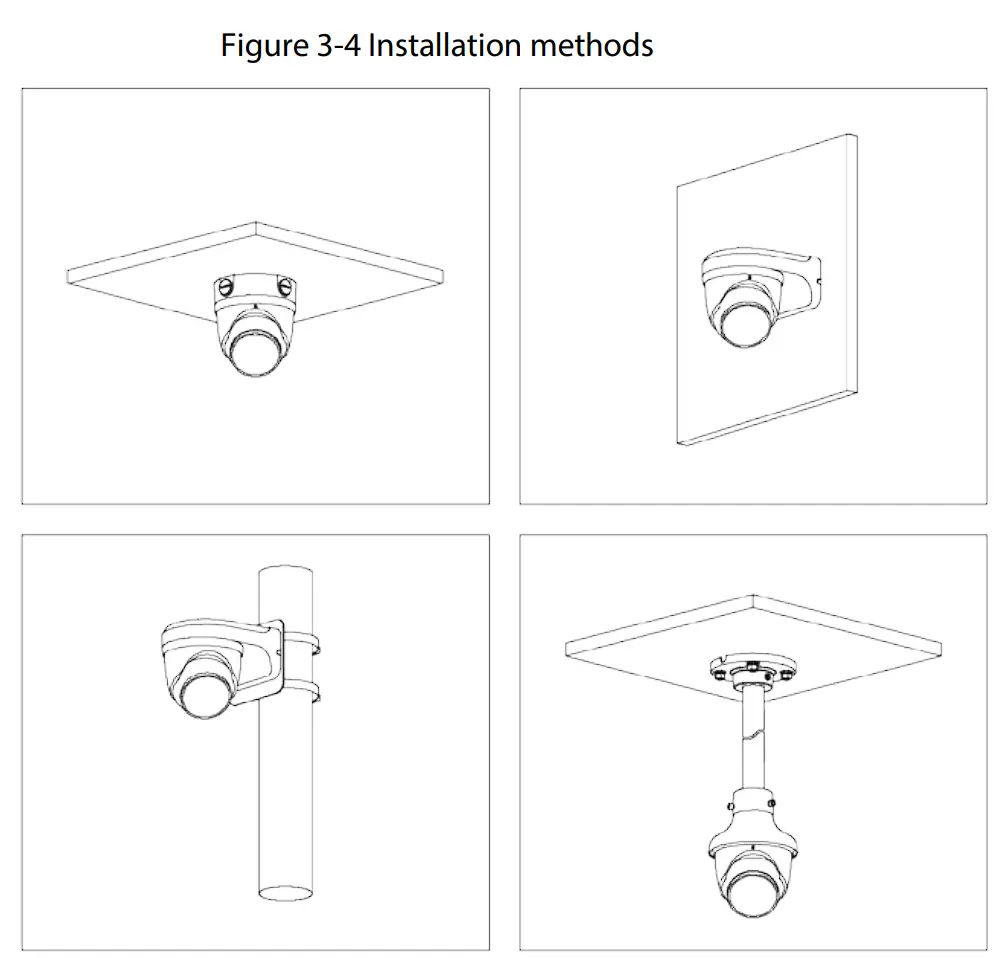 Figure 3-4 Installation methods