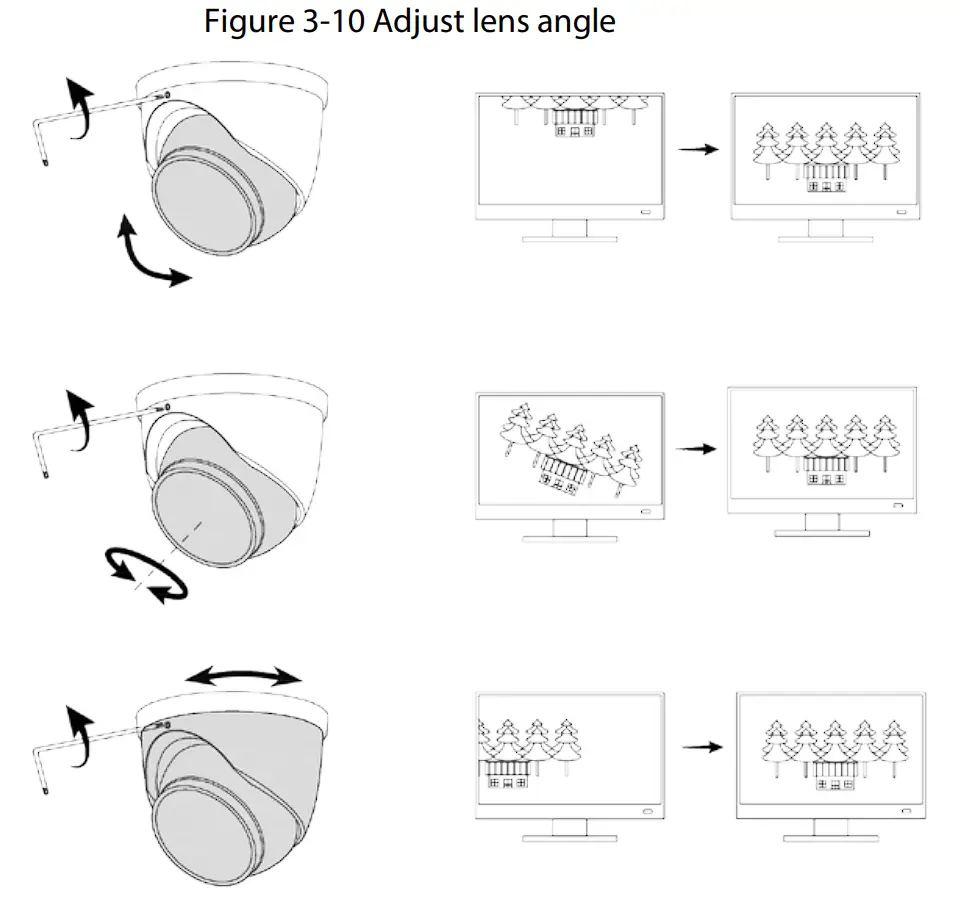 Figure 3-10 Adjust lens angle