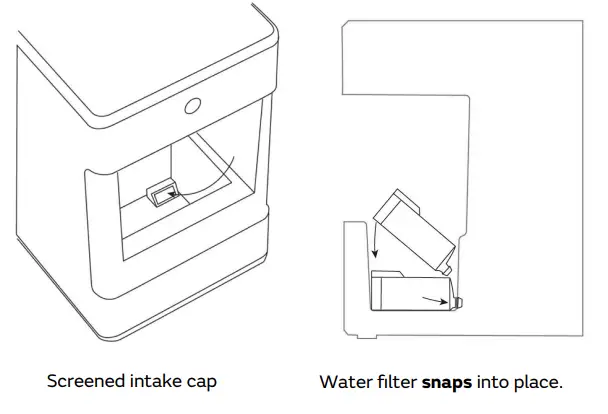 Screened intake cap

Water filter snaps into place.