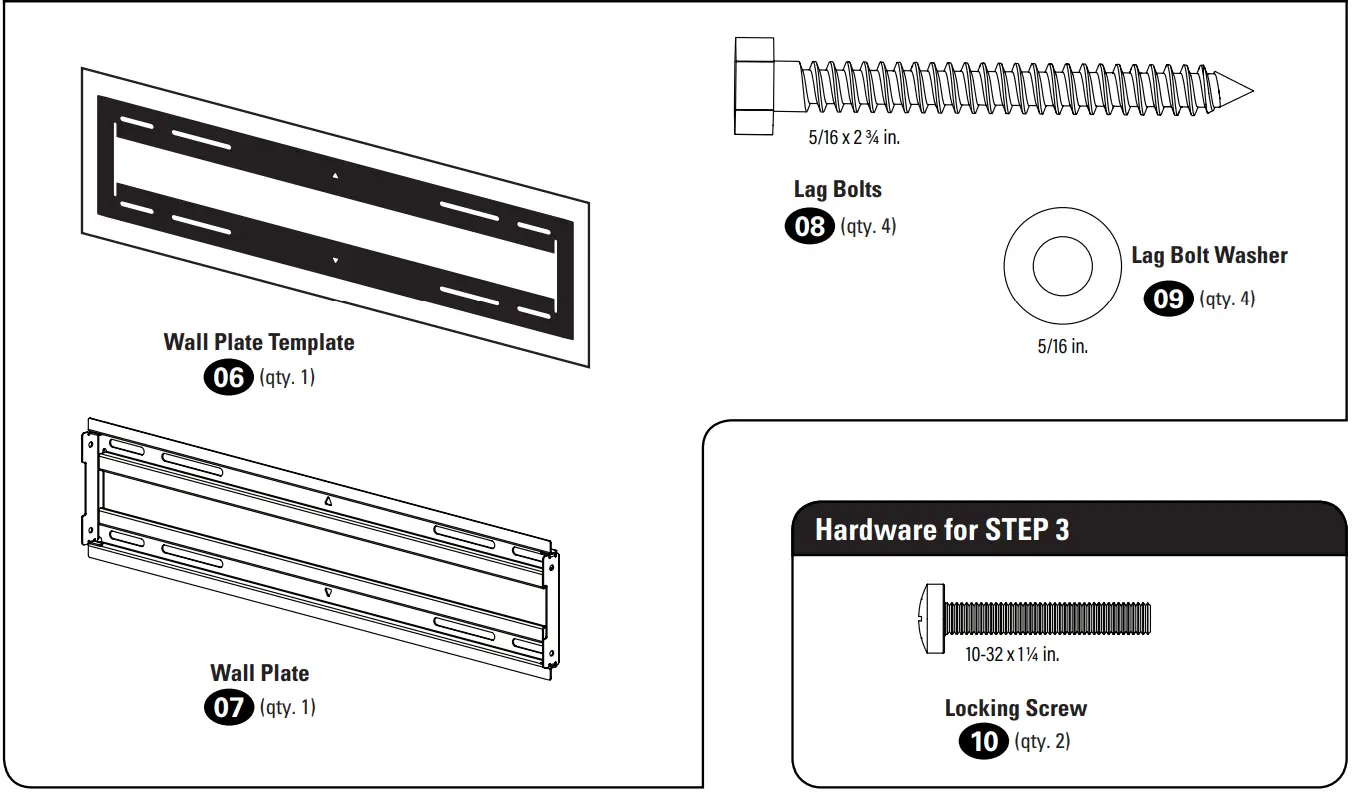 Wall Plate Template
06 (qty. 1)

Wall Plate
07 (qty. 1)

5/16 x 2 ¾ in.
Lag Bolts
08 (qty. 4)

Lag Bolt Washer
09 (qty. 4)
5/16 in.

Hardware for STEP 3

10-32 x 1¼ in.
Locking Screw
10 (qty. 2)