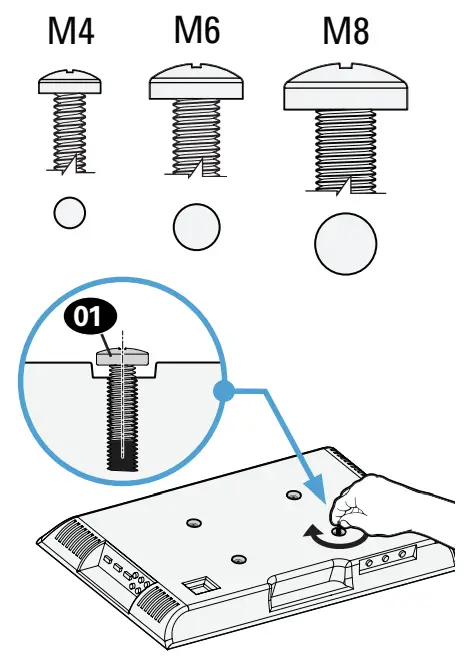 M4 M6 M8

01