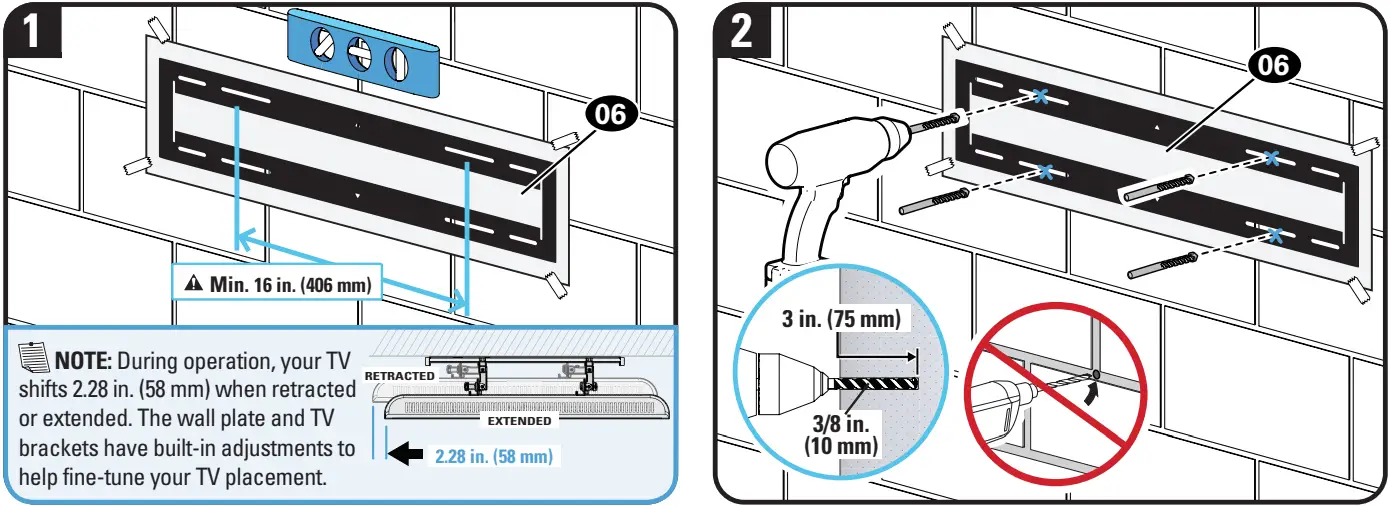 1

06

Min. 16 in. (406 mm)

NOTE: During operation, your TV shifts 2.28 in. (58 mm) when retracted or extended. The wall plate and TV brackets have built-in adjustments to help fine-tune your TV placement.

RETRACTED

EXTENDED

2.28 in. (58 mm)

2

06

3 in. (75 mm)

3/8 in. (10 mm)