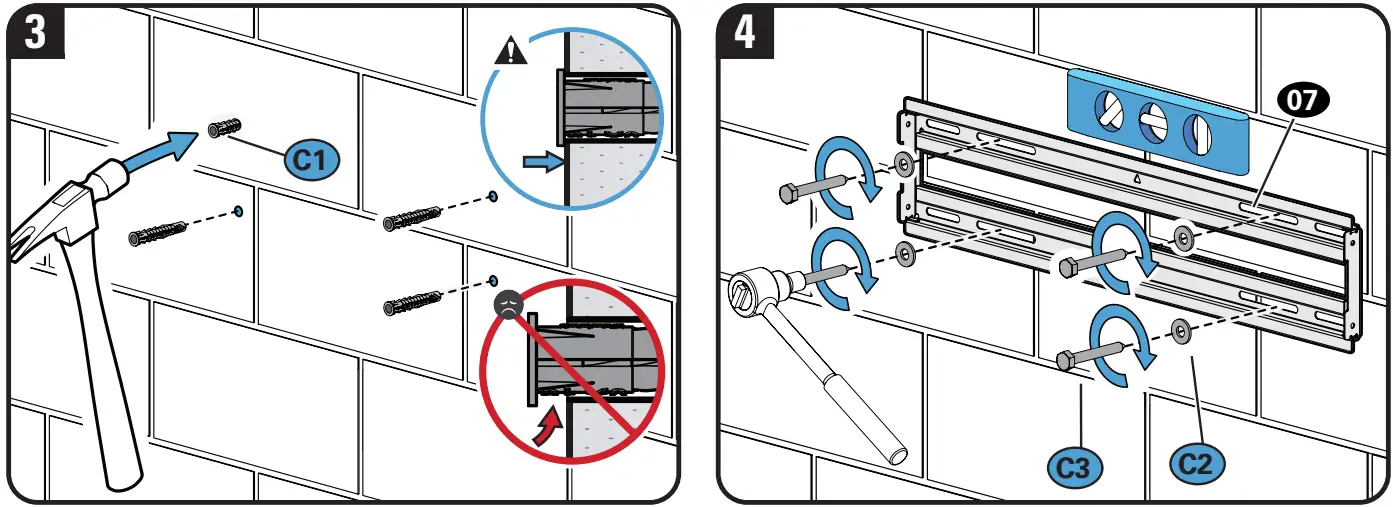 3

C1

4

07

C3

C2