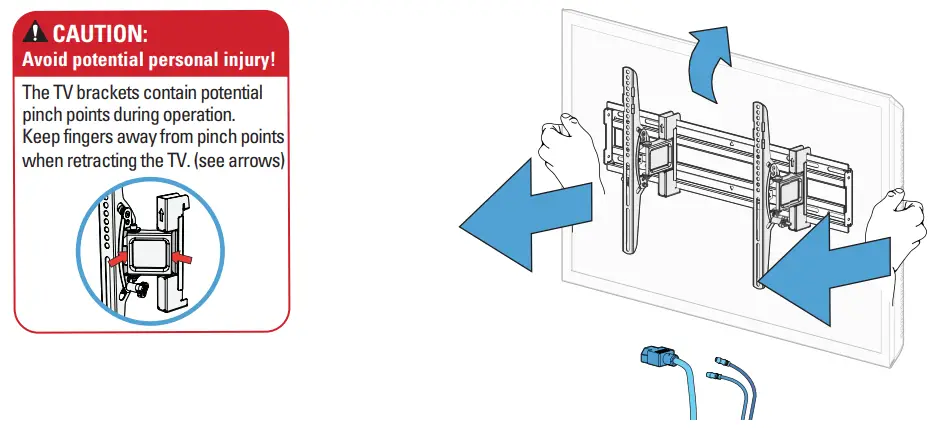 CAUTION:
Avoid potential personal injury!

The TV brackets contain potential pinch points during operation. Keep fingers away from pinch points when retracting the TV. (see arrows)