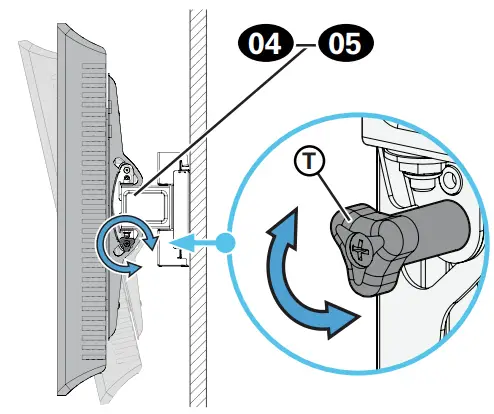 04
05
T