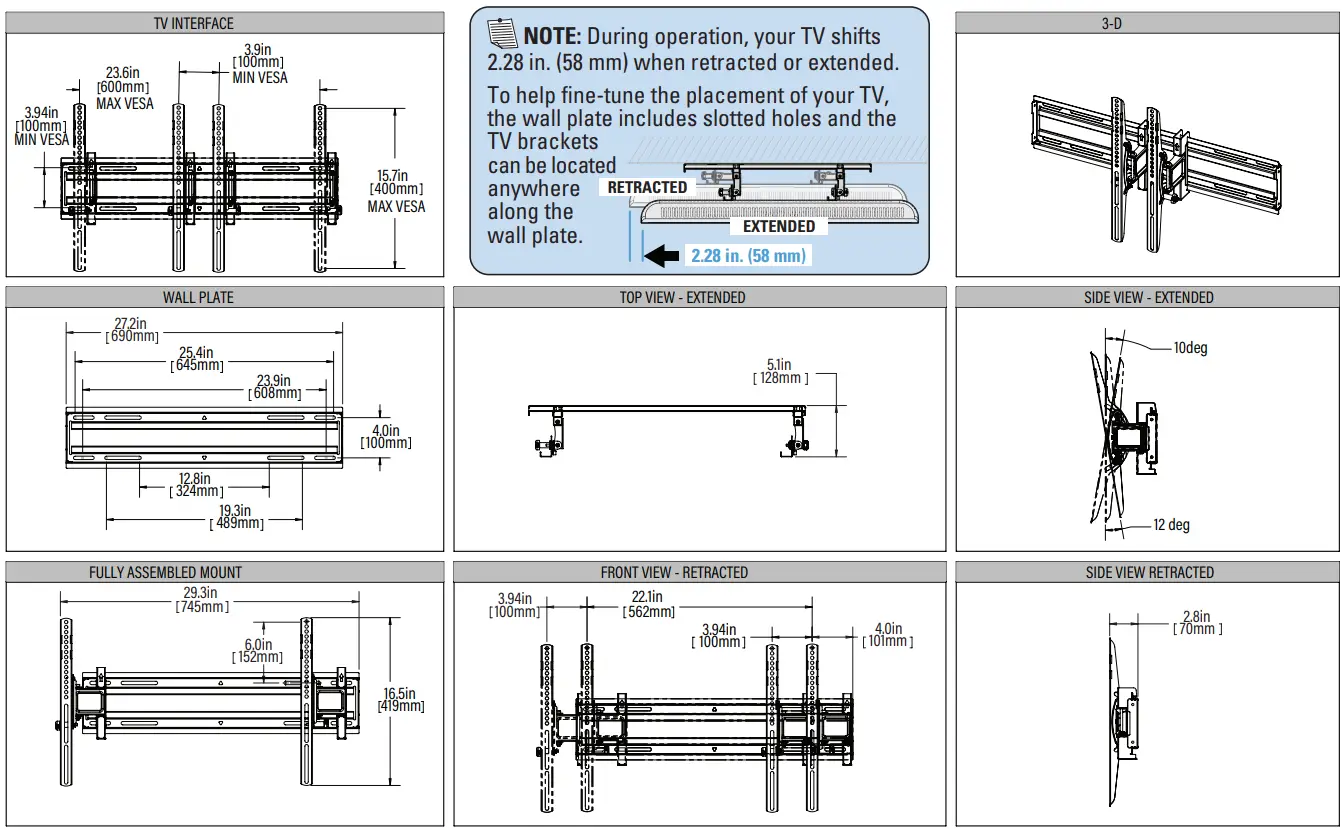 TV INTERFACE

23.6in
[600mm]
MAX VESA

3.9in
[100mm]
MIN VESA

3.94in
[100mm]
MIN VESA

15.7in
[400mm]
MAX VESA

NOTE: During operation, your TV shifts 2.28 in. (58 mm) when retracted or extended.

To help fine-tune the placement of your TV, the wall plate includes slotted holes and the TV brackets can be located anywhere along the wall plate.

RETRACTED

EXTENDED

2.28 in. (58 mm)

3-D

WALL PLATE

27.2in
[690mm]

25.4in
[645mm]

23.9in
[608mm]

4.0in
[100mm]

12.8in
[324mm]

19.3in
[489mm]

TOP VIEW - EXTENDED

5.1in
[128mm]

SIDE VIEW - EXTENDED

10deg

12 deg

FULLY ASSEMBLED MOUNT

29.3in
[745mm]

6.0in
[152mm]

16.5in
[419mm]

FRONT VIEW - RETRACTED

3.94in
[100mm]

22.1in
[562mm]

3.94in
[100mm]

4.0in
[101mm]

SIDE VIEW RETRACTED

2.8in
[70mm]