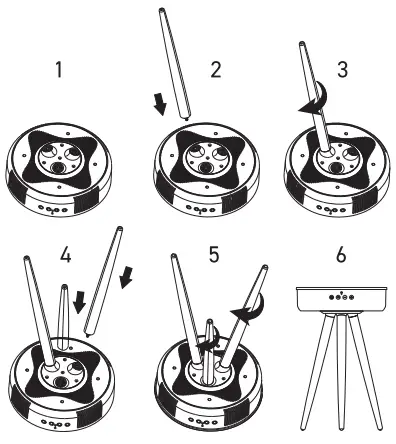 1

2

3

4

5

6