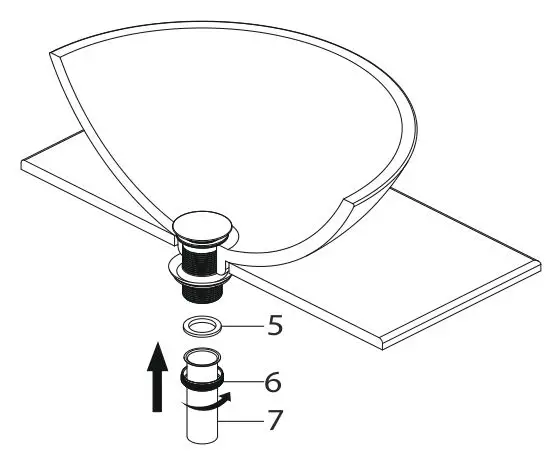 5
6
7