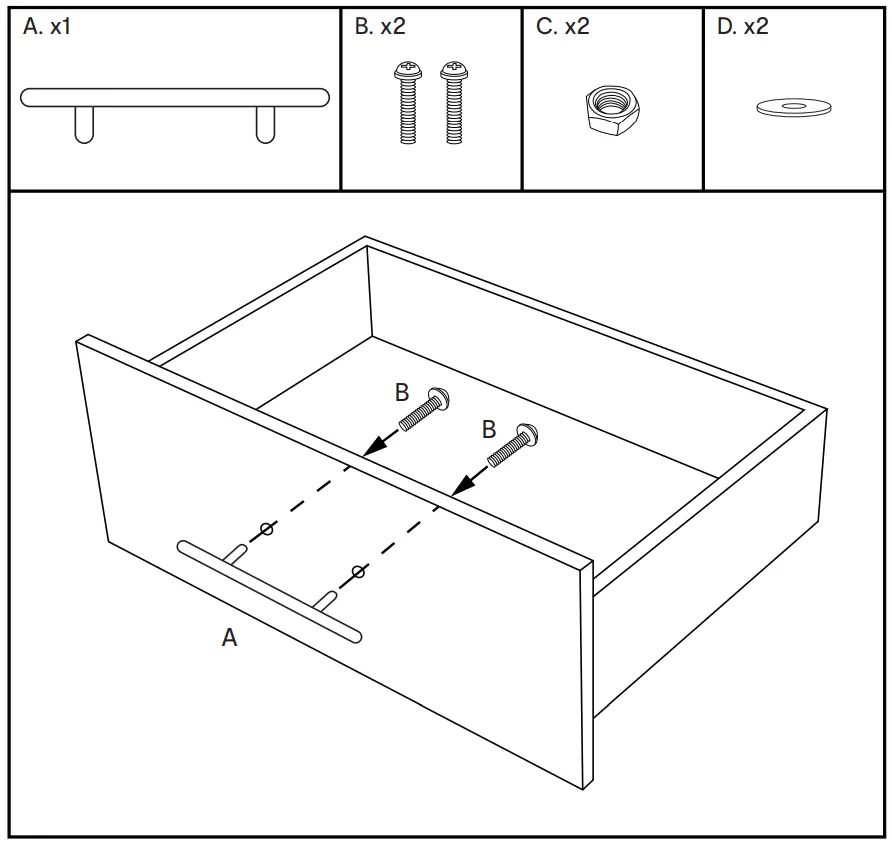 A. x1

B. x2

C. x2

D. x2

B

B

A