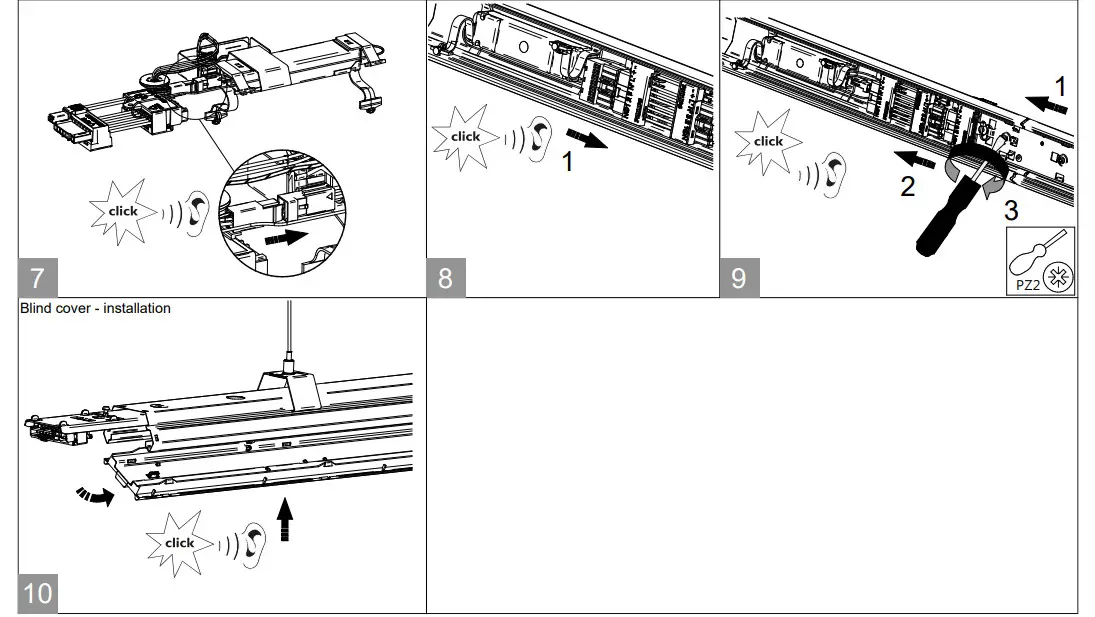 click

7

click

1

8

click

1

2

3

PZ2

9

Blind cover - installation

click

10