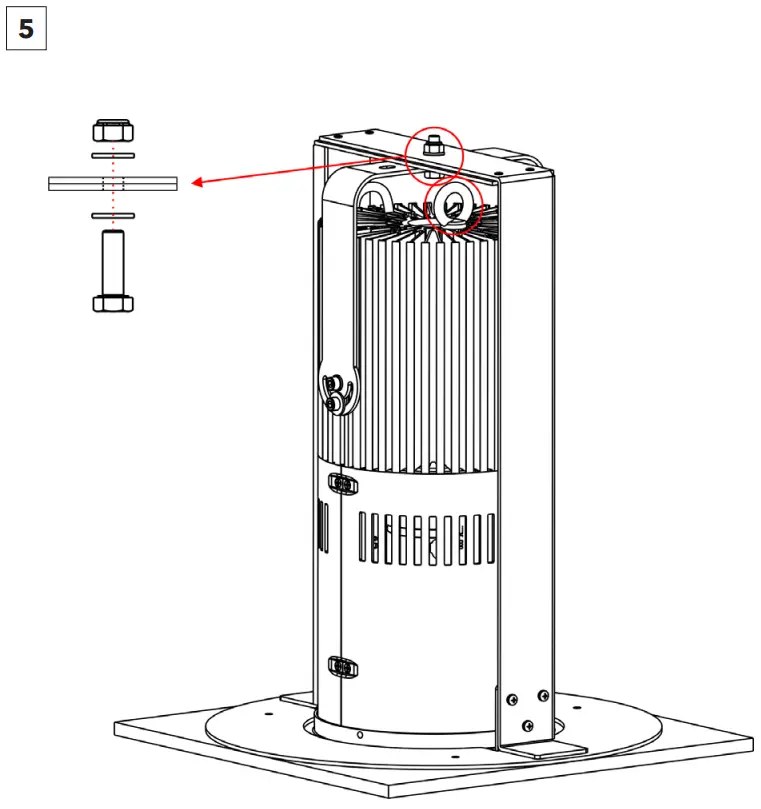 5