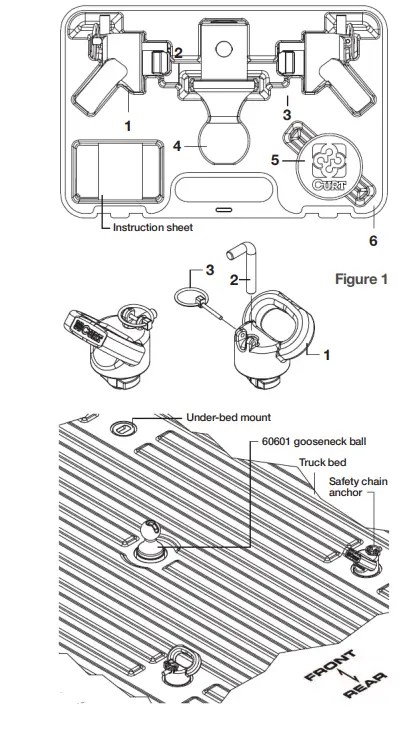 2
1
3
4
5
CURT
Instruction sheet
6

3
2
Figure 1
CURT
1

Under-bed mount
60601 gooseneck ball
Truck bed
Safety chain anchor
FRONT
REAR