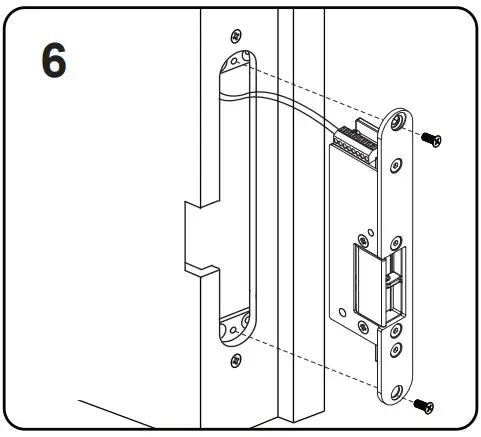 6