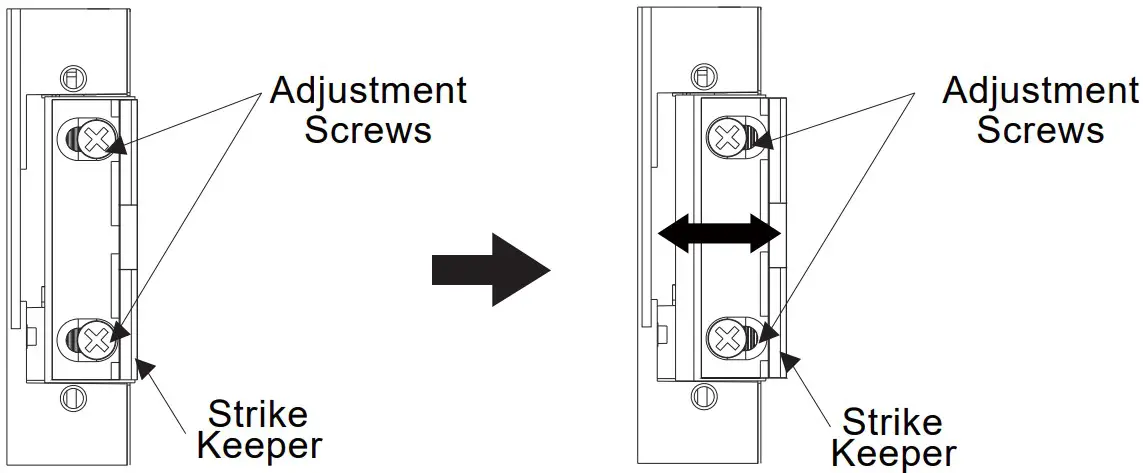 Adjustment Screws

Strike Keeper

Adjustment Screws

Strike Keeper