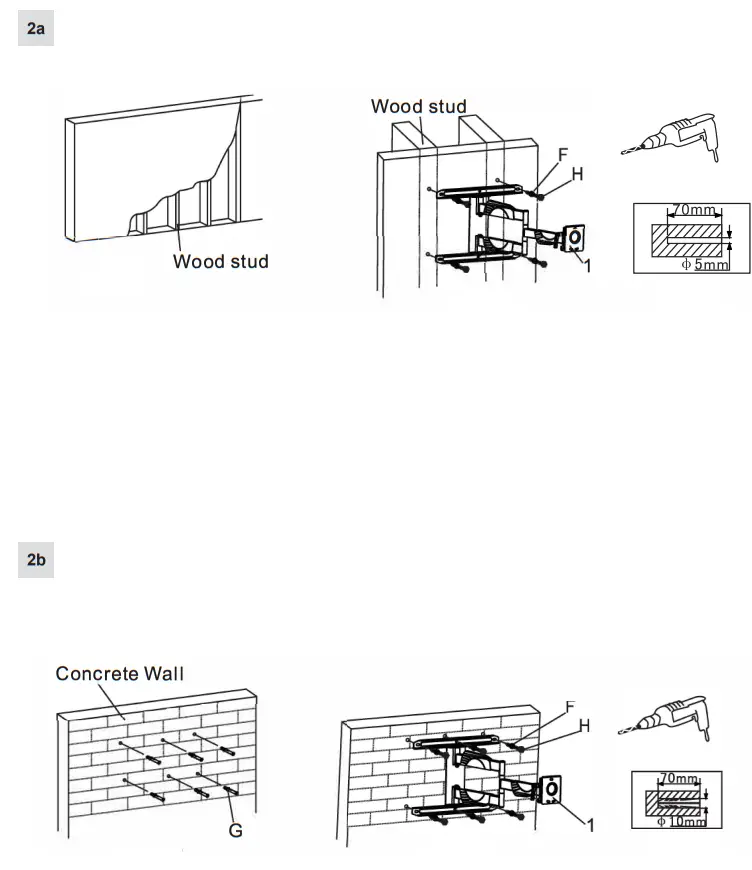 2a

Wood stud

Wood stud

F

H

1

70mm

Φ 5mm

2b

Concrete Wall

G

F

H

1

70mm

Φ 10mm