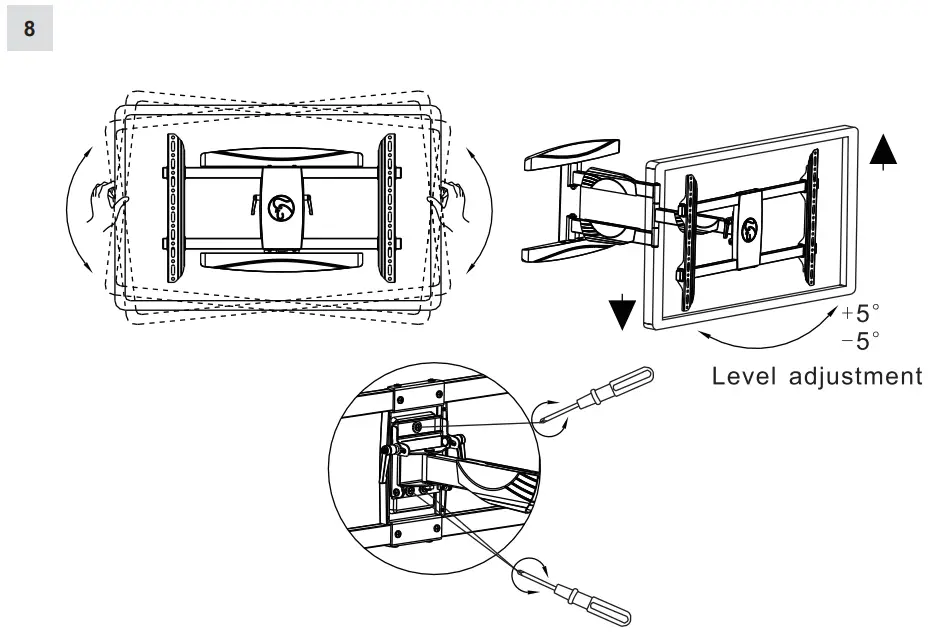 8

+5°
−5°
Level adjustment