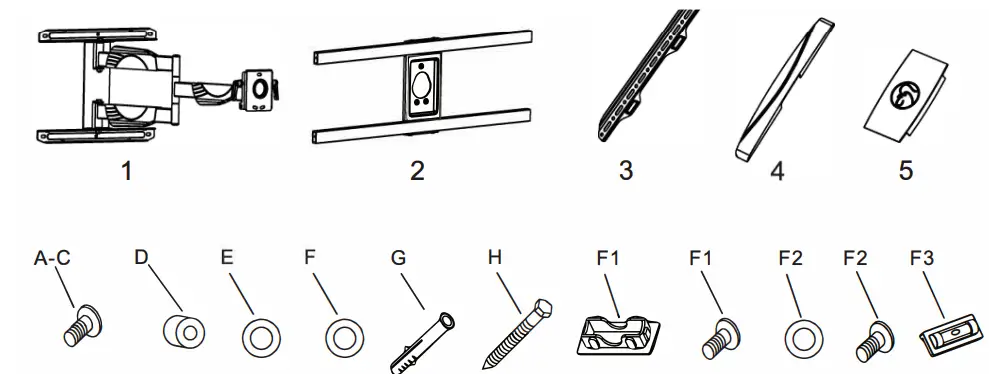 1 2 3 4 5

A-C D E F G H F1 F1 F2 F2 F3