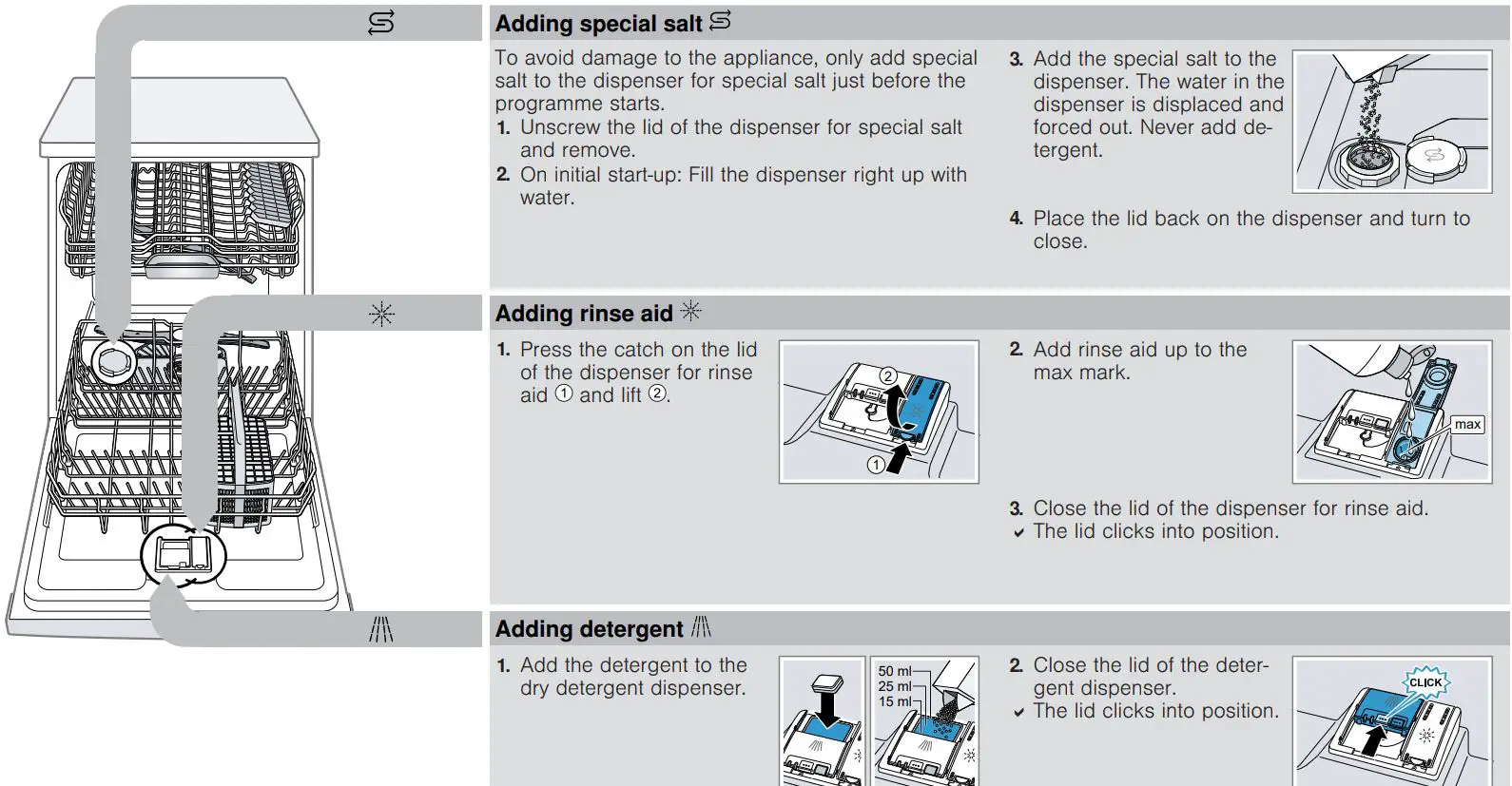 Adding special salt

To avoid damage to the appliance, only add special salt to the dispenser for special salt just before the programme starts.

1. Unscrew the lid of the dispenser for special salt and remove.

2. On initial start-up: Fill the dispenser right up with water.

3. Add the special salt to the dispenser. The water in the dispenser is displaced and forced out. Never add detergent.

4. Place the lid back on the dispenser and turn to close.

Adding rinse aid

1. Press the catch on the lid of the dispenser for rinse aid ① and lift ②.

2
1

2. Add rinse aid up to the max mark.

max

3. Close the lid of the dispenser for rinse aid.
✔ The lid clicks into position.

Adding detergent

1. Add the detergent to the dry detergent dispenser.

50 ml
25 ml
15 ml

2. Close the lid of the detergent dispenser.
✔ The lid clicks into position.

CLICK