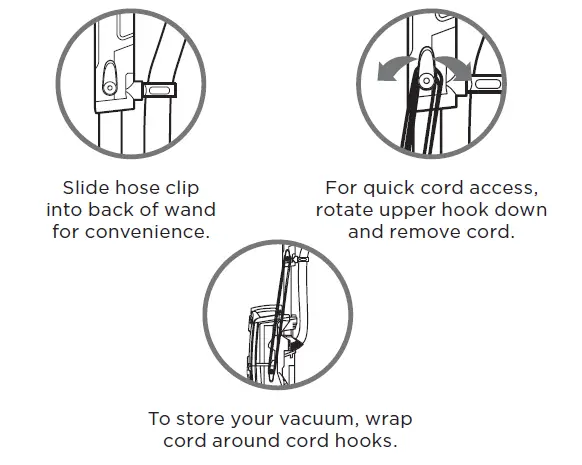 Slide hose clip into back of wand for convenience.

For quick cord access, rotate upper hook down and remove cord.

To store your vacuum, wrap cord around cord hooks.