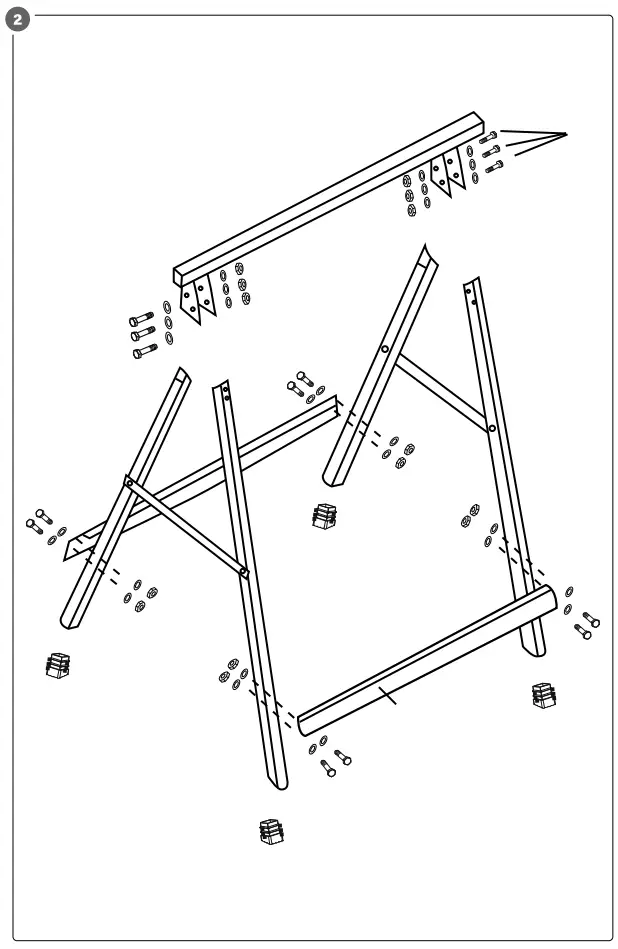 2