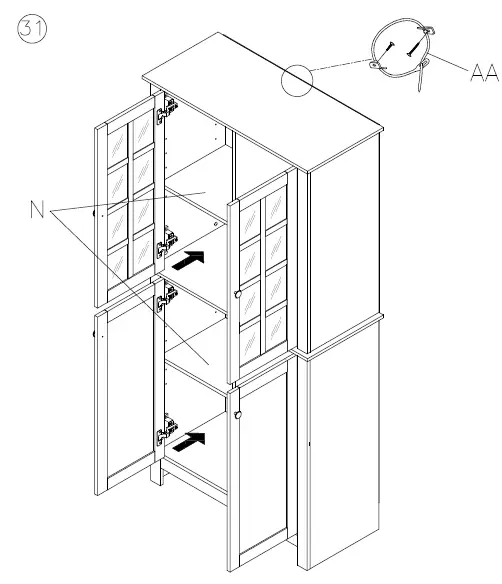 31

AA

N