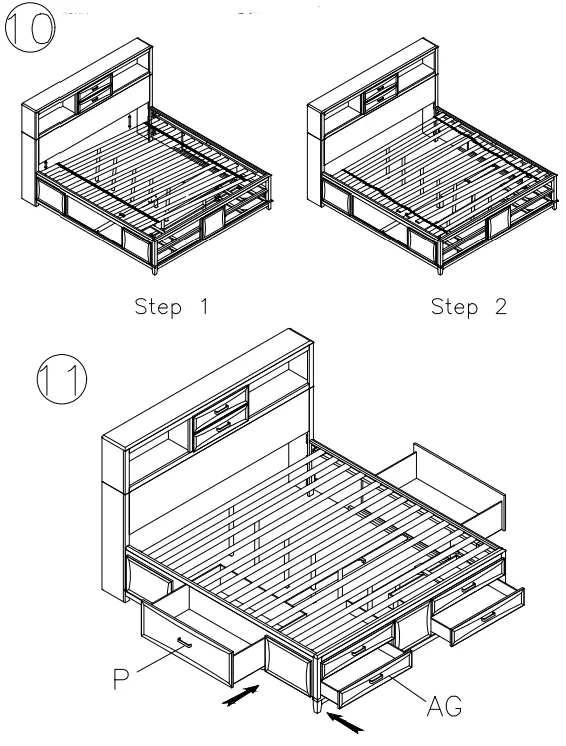 10

Step 1

Step 2

11

P

AG