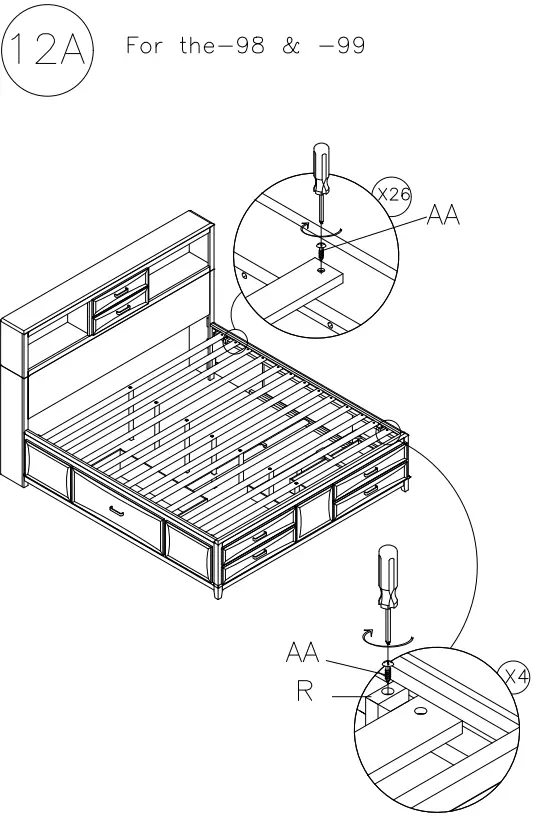 12A For the-98 & -99

X26

AA

AA

R

X4