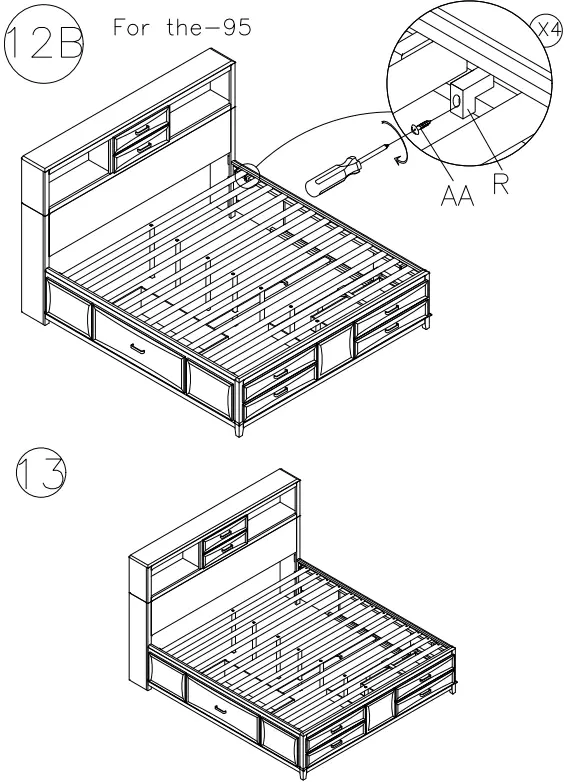 12B For the-95

X4

AA R

13