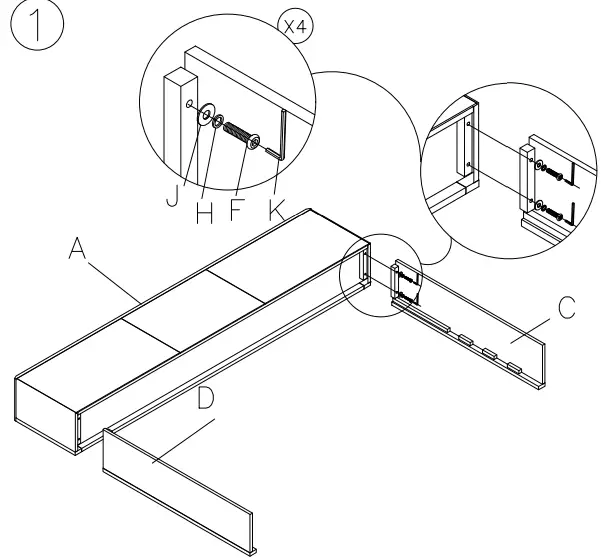 1

X4

J H F K

A

C

D