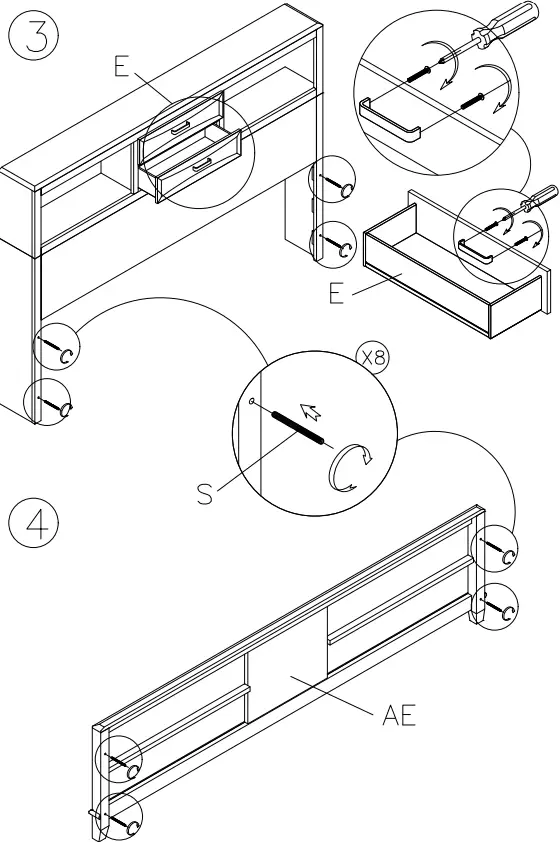 3
E
E
X8
S
4
AE