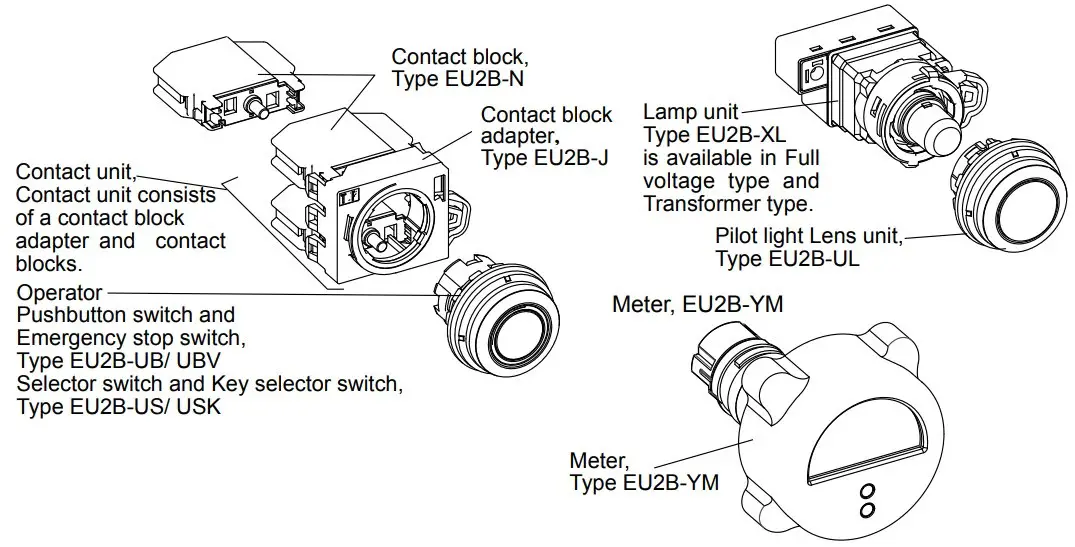 Contact block,
Type EU2B-N

Contact block adapter,
Type EU2B-J

Contact unit,
Contact unit consists of a contact block adapter and contact blocks.

Operator
Pushbutton switch and Emergency stop switch,
Type EU2B-UB/ UBV
Selector switch and Key selector switch,
Type EU2B-US/ USK

Lamp unit
Type EU2B-XL
is available in Full voltage type and Transformer type.

Pilot light Lens unit,
Type EU2B-UL

Meter, EU2B-YM

Meter,
Type EU2B-YM