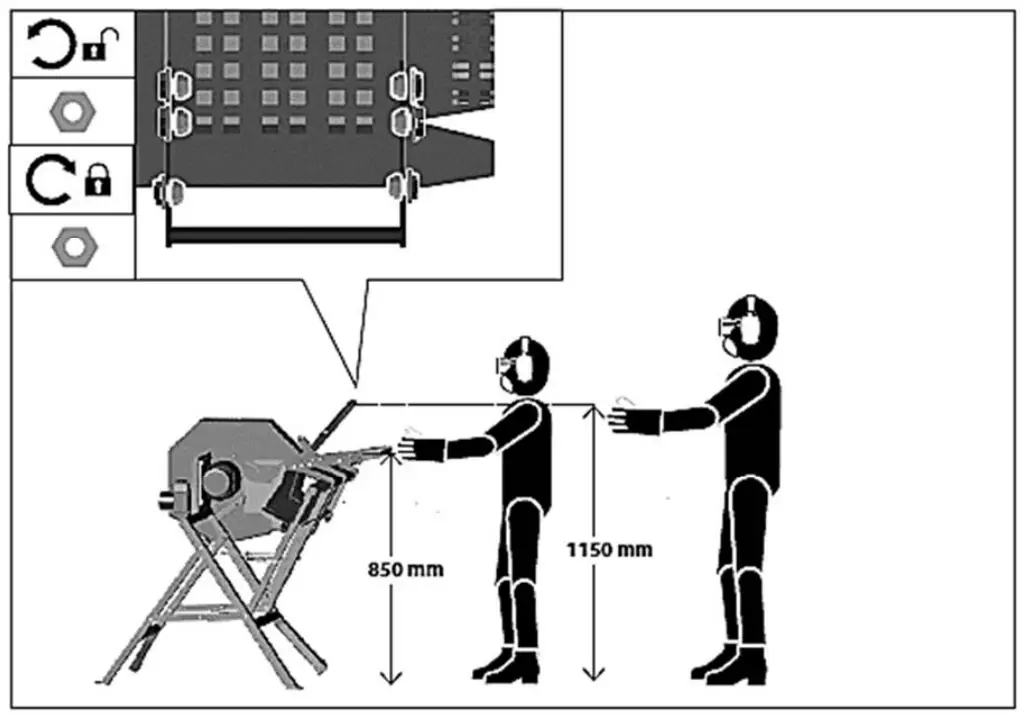 850 mm

1150 mm