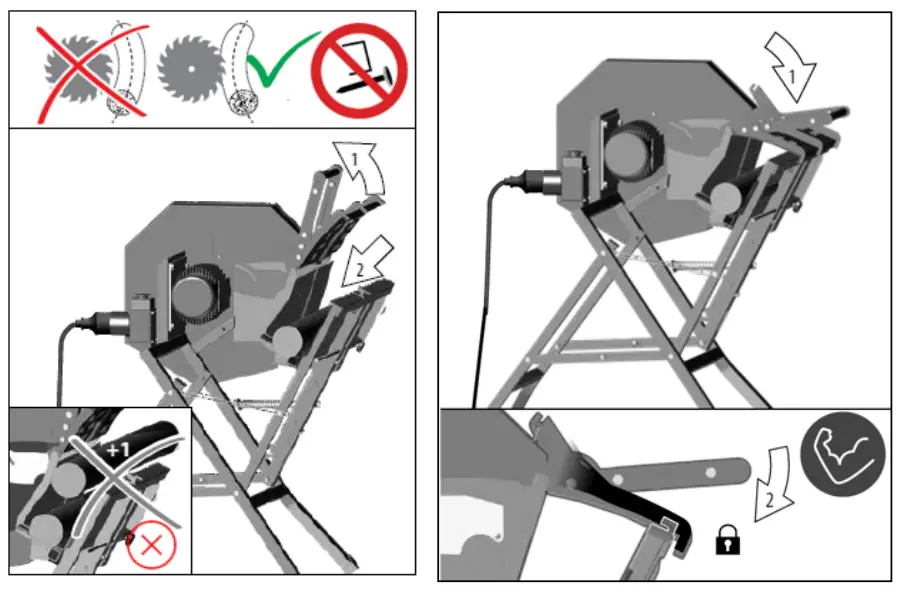 1
2
+1
1
2