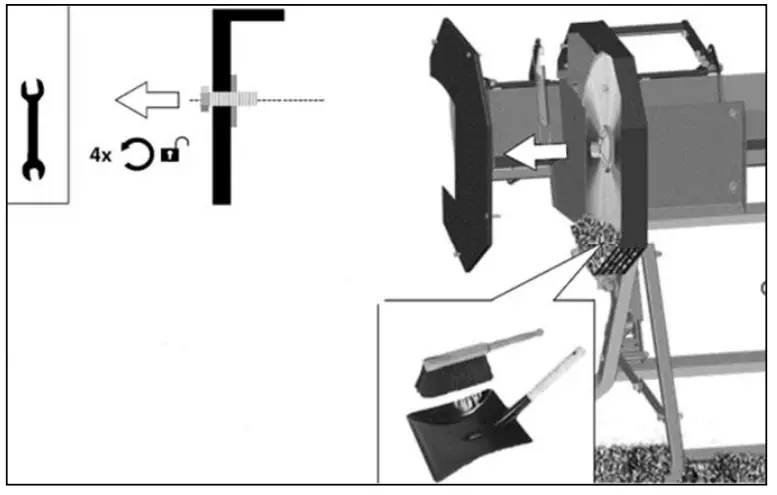 4x