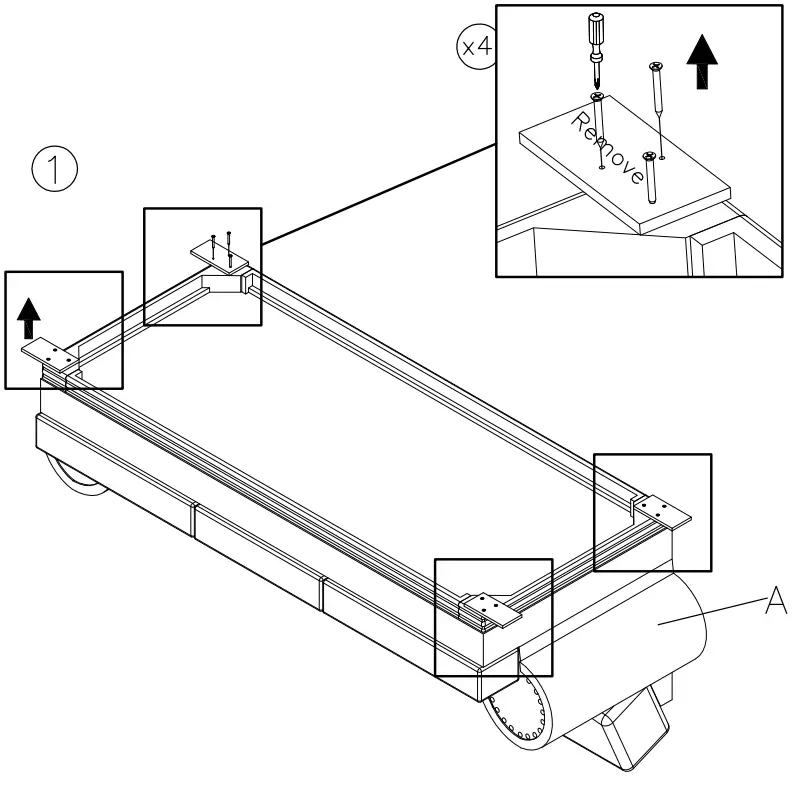 x4

Remove

1

A