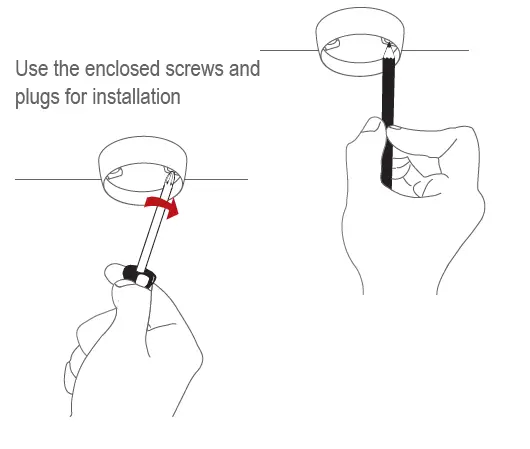 Use the enclosed screws and plugs for installation